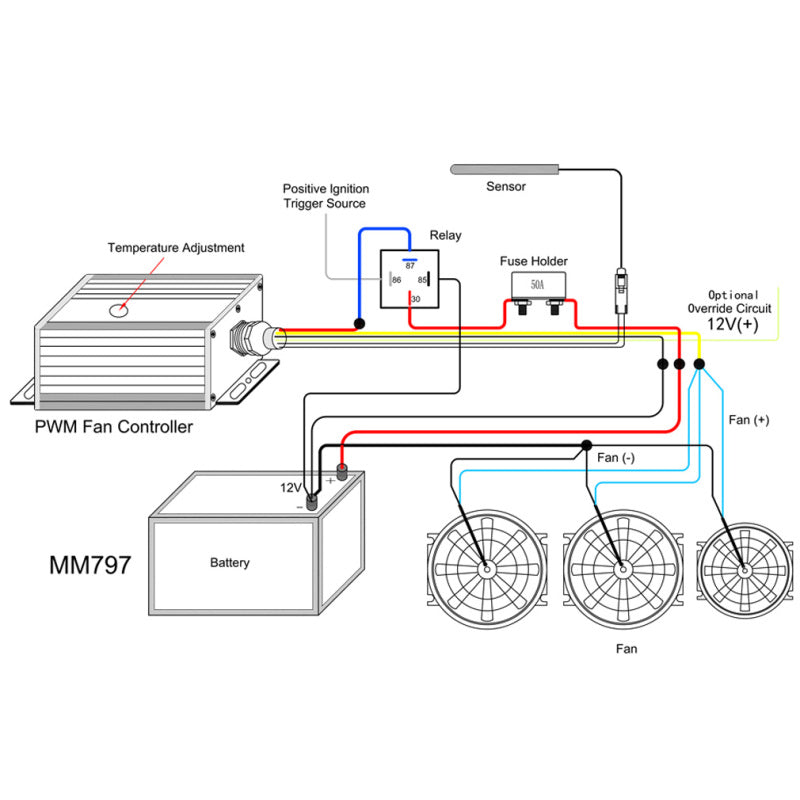 Sensor

Positive Ignition
Trigger Source

Relay

87
86
85
30

Temperature Adjustment

Fuse Holder

50A

Optional
Override Circuit
12V(+)

PWM Fan Controller

Fan (+)

Fan (-)

12V
+
-

Battery

MM797

Fan